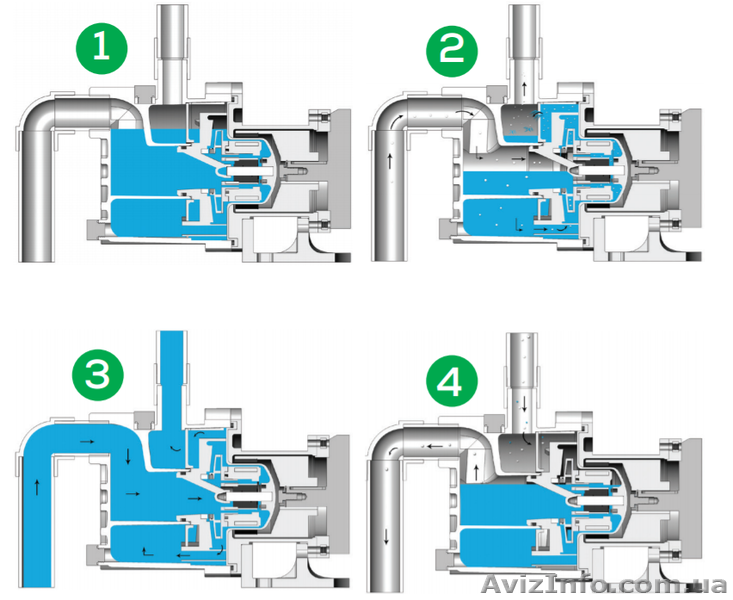 1

2

3

4

AvizInfo.com.ua